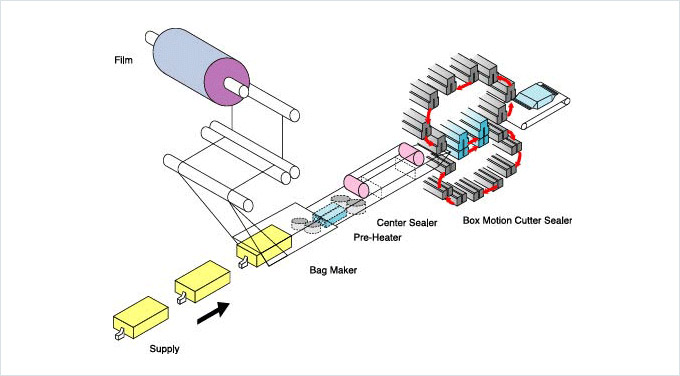 Film

Center Sealer

Box Motion Cutter Sealer

Pre-Heater

Bag Maker

Supply